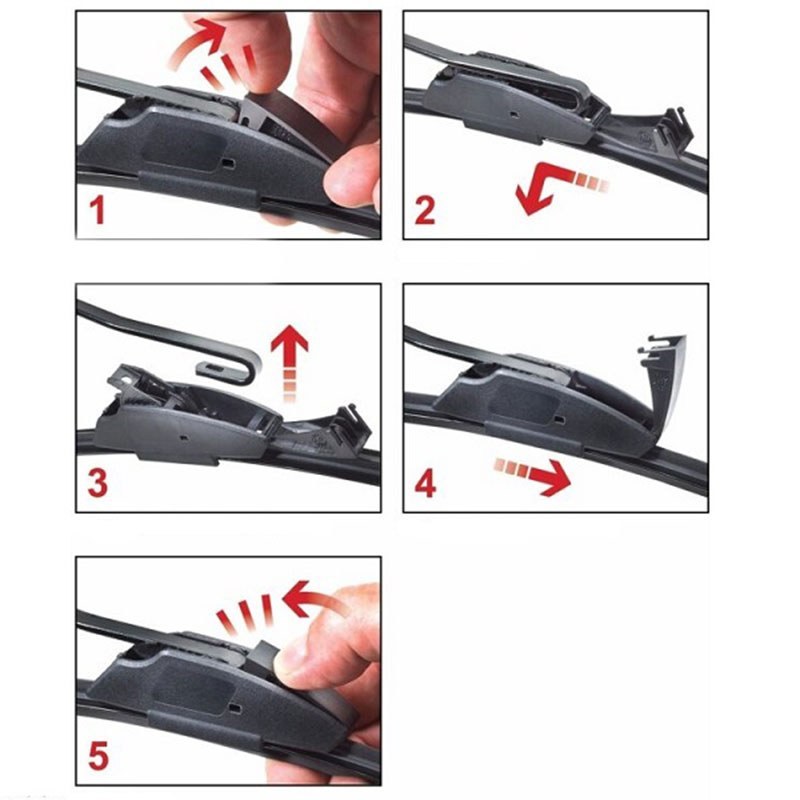 1

2

3

4

5